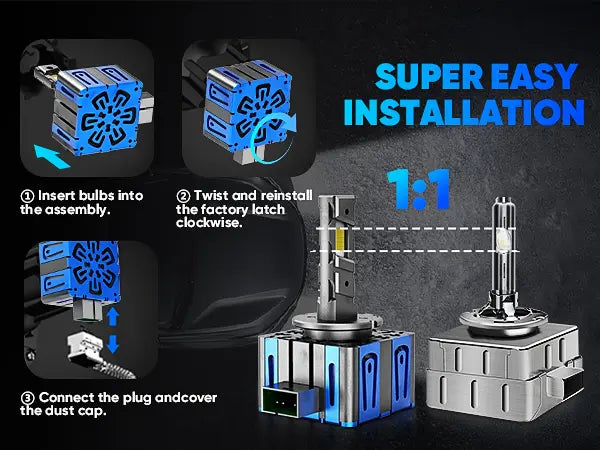 SUPER EASY INSTALLATION

① Insert bulbs into the assembly.

② Twist and reinstall the factory latch clockwise.

1:1

③ Connect the plug andcover the dust cap.