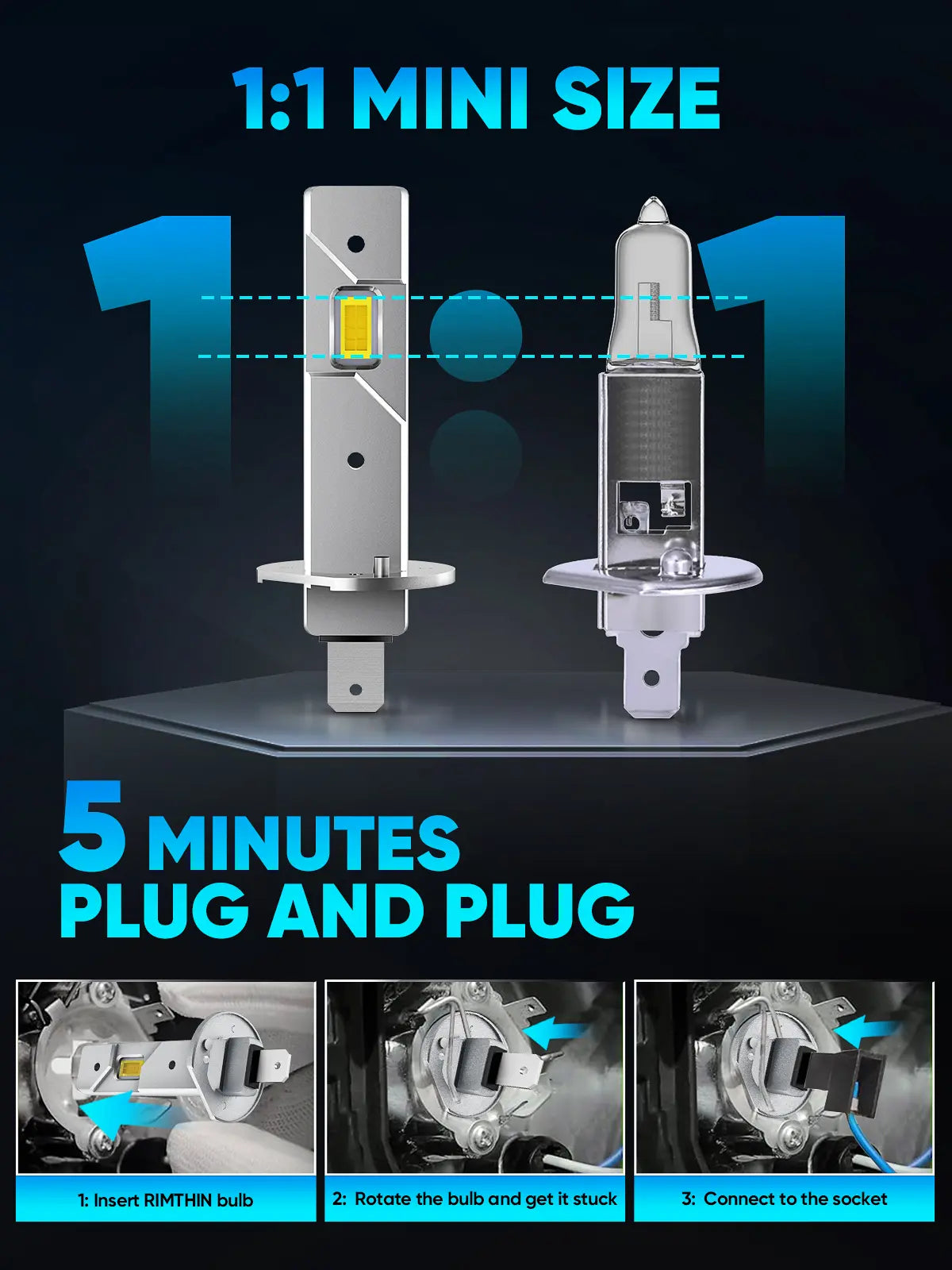 1:1 MINI SIZE

1:1

5 MINUTES
PLUG AND PLUG

1: Insert RIMTHIN bulb

2: Rotate the bulb and get it stuck

3: Connect to the socket