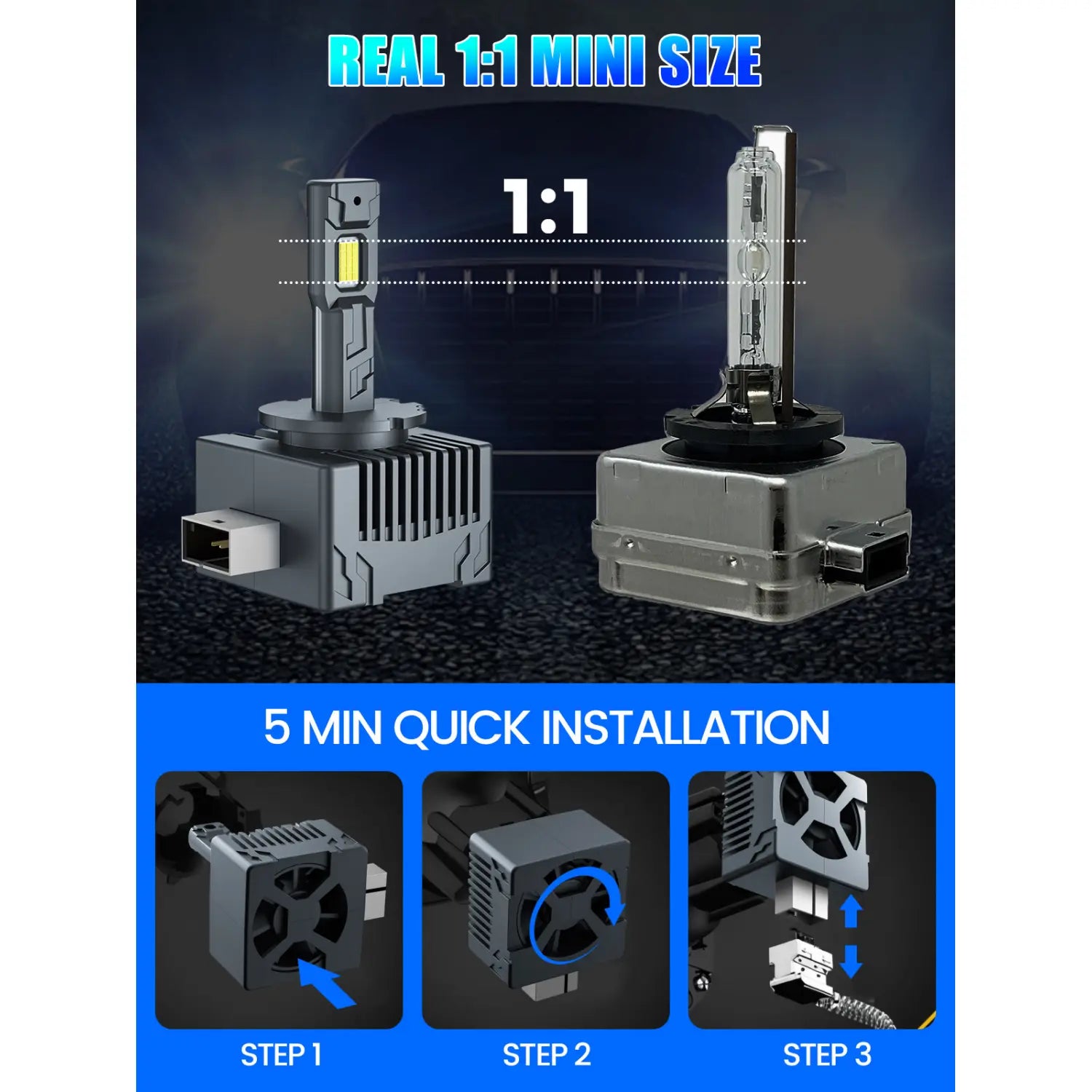 REAL 1:1 MINI SIZE

1:1

5 MIN QUICK INSTALLATION

STEP 1

STEP 2

STEP 3