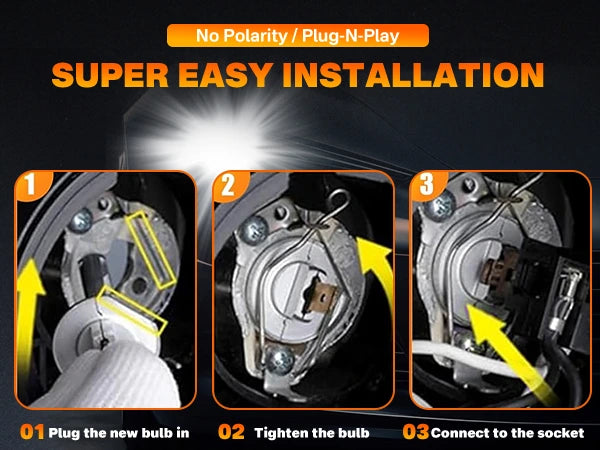 No Polarity / Plug-N-Play

SUPER EASY INSTALLATION

1

2

3

01 Plug the new bulb in

02 Tighten the bulb

03 Connect to the socket