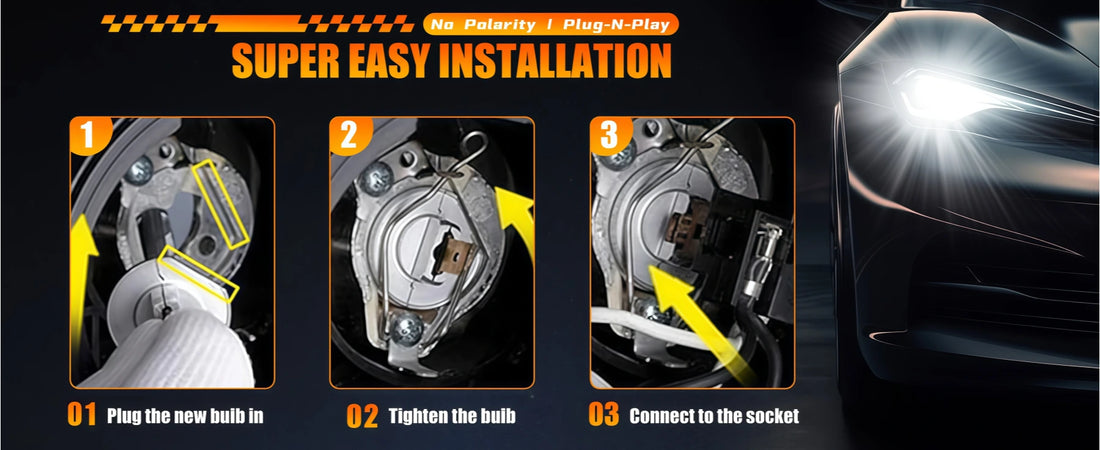 No Polarity / Plug-N-Play

SUPER EASY INSTALLATION

1

2

3

01 Plug the new bulb in

02 Tighten the bulb

03 Connect to the socket