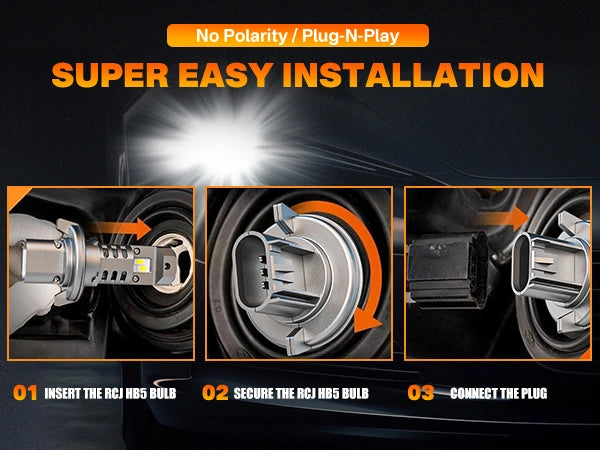 No Polarity / Plug-N-Play

SUPER EASY INSTALLATION

01 INSERT THE RCJ HB5 BULB

02 SECURE THE RCJ HB5 BULB

03 CONNECT THE PLUG