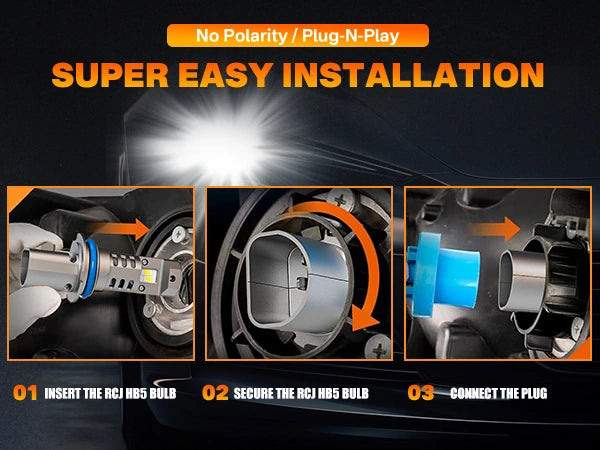 No Polarity / Plug-N-Play

SUPER EASY INSTALLATION

01 INSERT THE RCJ HB5 BULB

02 SECURE THE RCJ HB5 BULB

03 CONNECT THE PLUG