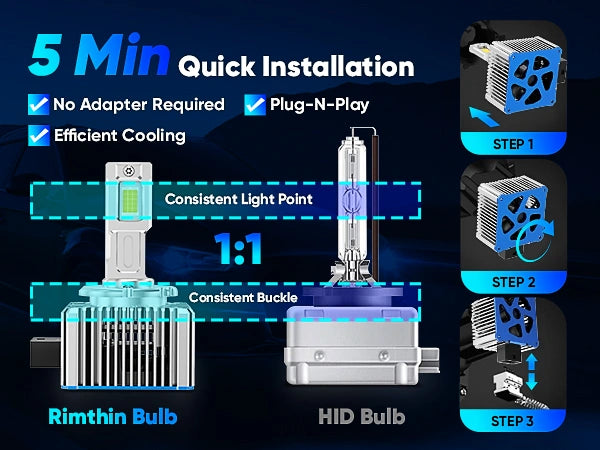 5 Min Quick Installation

No Adapter Required

Plug-N-Play

Efficient Cooling

Consistent Light Point

1:1

Consistent Buckle

Rimthin Bulb

HID Bulb

STEP 1

STEP 2

STEP 3