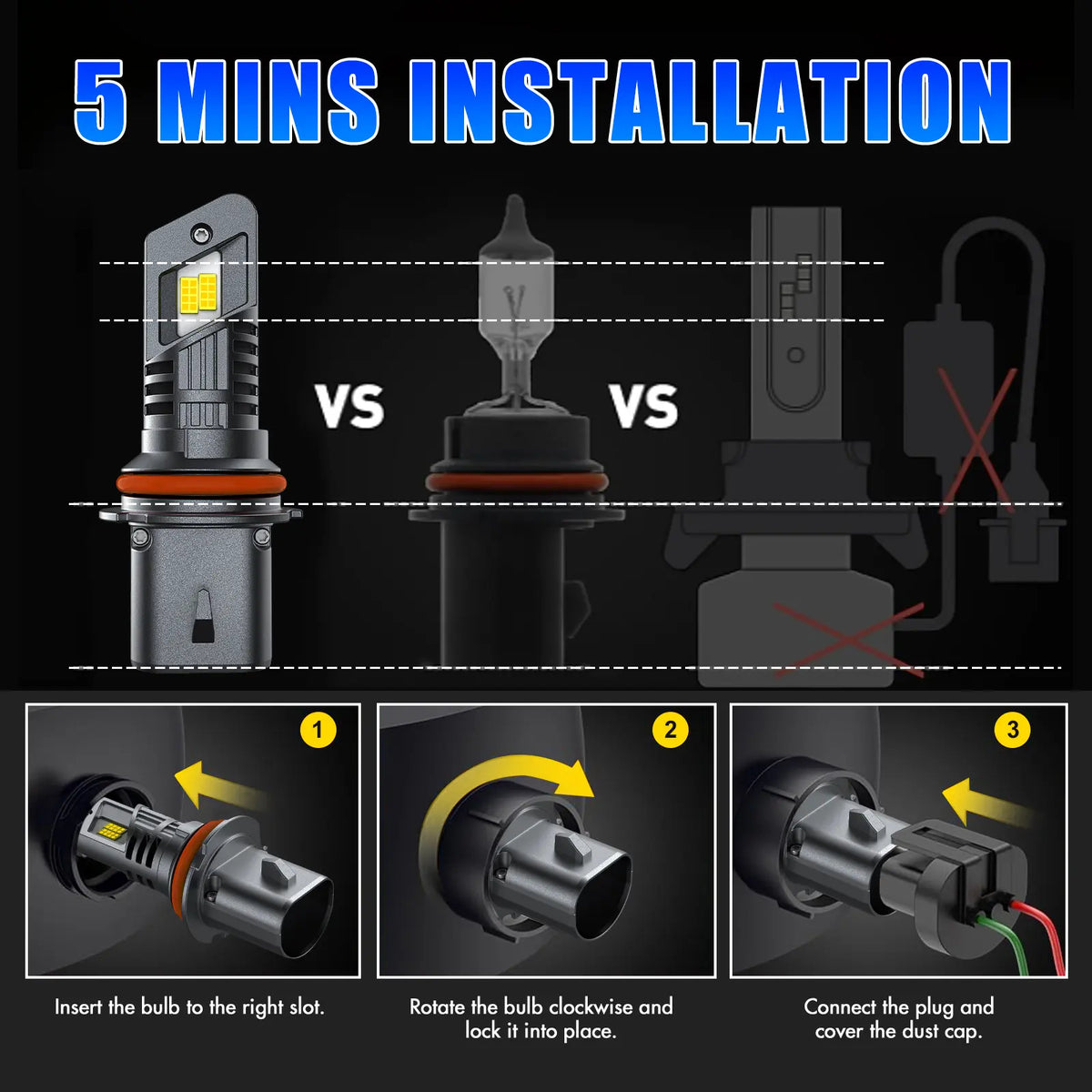 5 MINS INSTALLATION

VS

VS

1

2

3

Insert the bulb to the right slot.

Rotate the bulb clockwise and lock it into place.

Connect the plug and cover the dust cap.