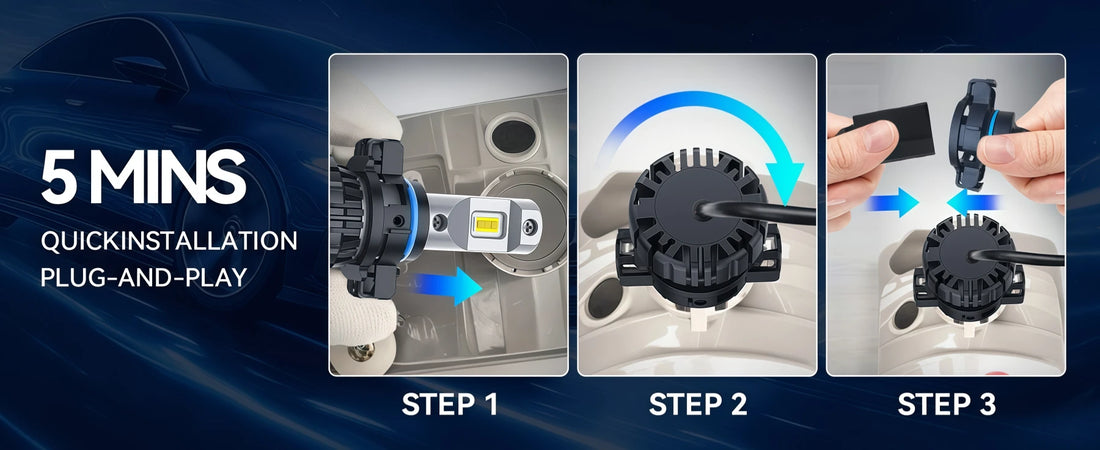 5 MINS
QUICKINSTALLATION
PLUG-AND-PLAY

STEP 1
STEP 2
STEP 3