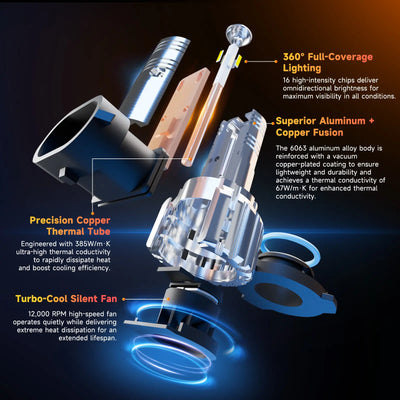 360° Full-Coverage Lighting

16 high-intensity chips deliver omnidirectional brightness for maximum visibility in all conditions.

Superior Aluminum + Copper Fusion

The 6063 aluminum alloy body is reinforced with a vacuum copper-plated coating to ensure lightweight and durability and achieves a thermal conductivity of 67W/m·K for enhanced thermal conductivity.

Precision Copper Thermal Tube

Engineered with 385W/m·K ultra-high thermal coductivity to rapidly dissipate heat and boost cooling efficiency.

Turbo-Cool Silent Fan

12,000 RPM high-speed fan operates quietly while delivering extreme heat dissipation for an extended lifespan.