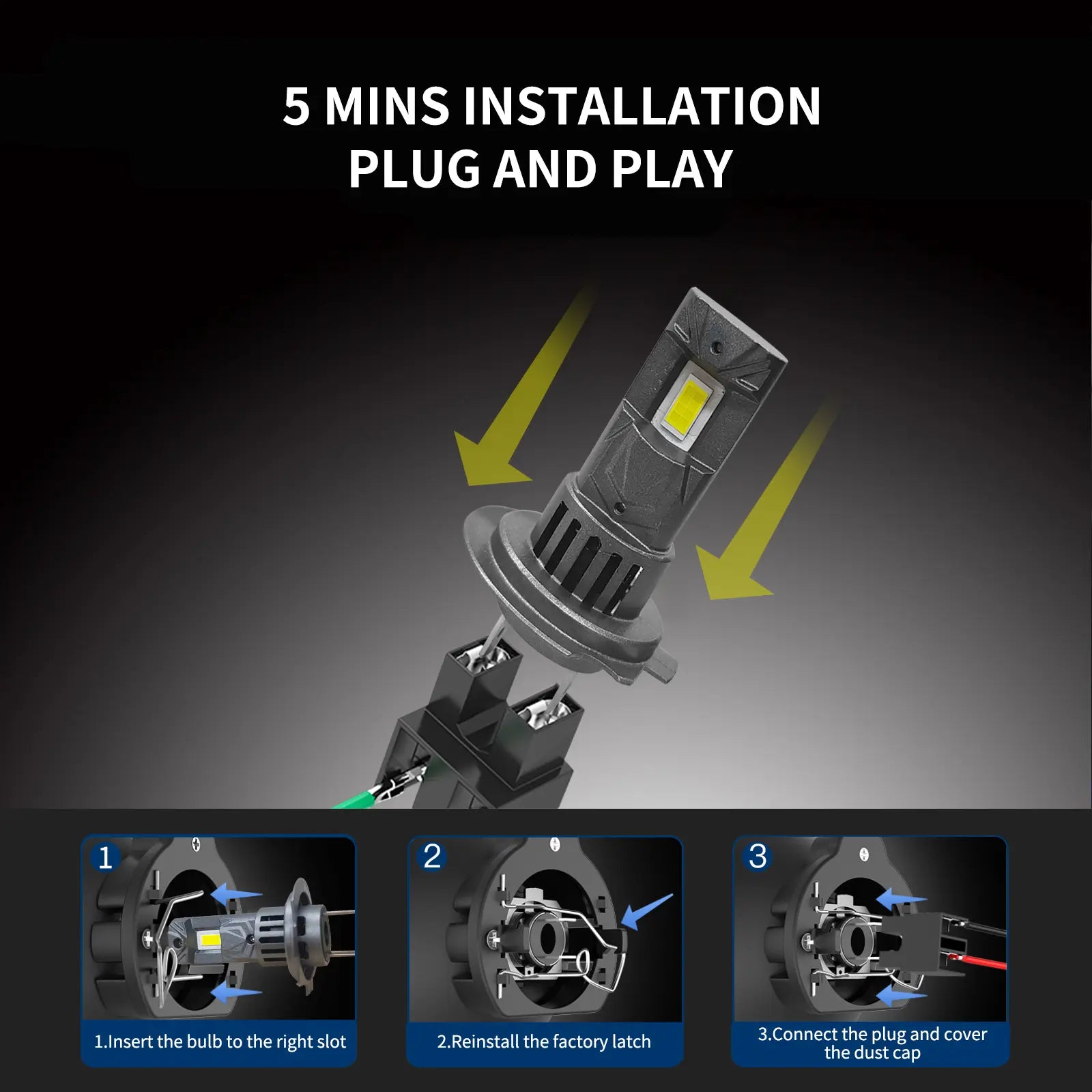 5 MINS INSTALLATION
PLUG AND PLAY

1
1.Insert the bulb to the right slot

2
2.Reinstall the factory latch

3
3.Connect the plug and cover the dust cap