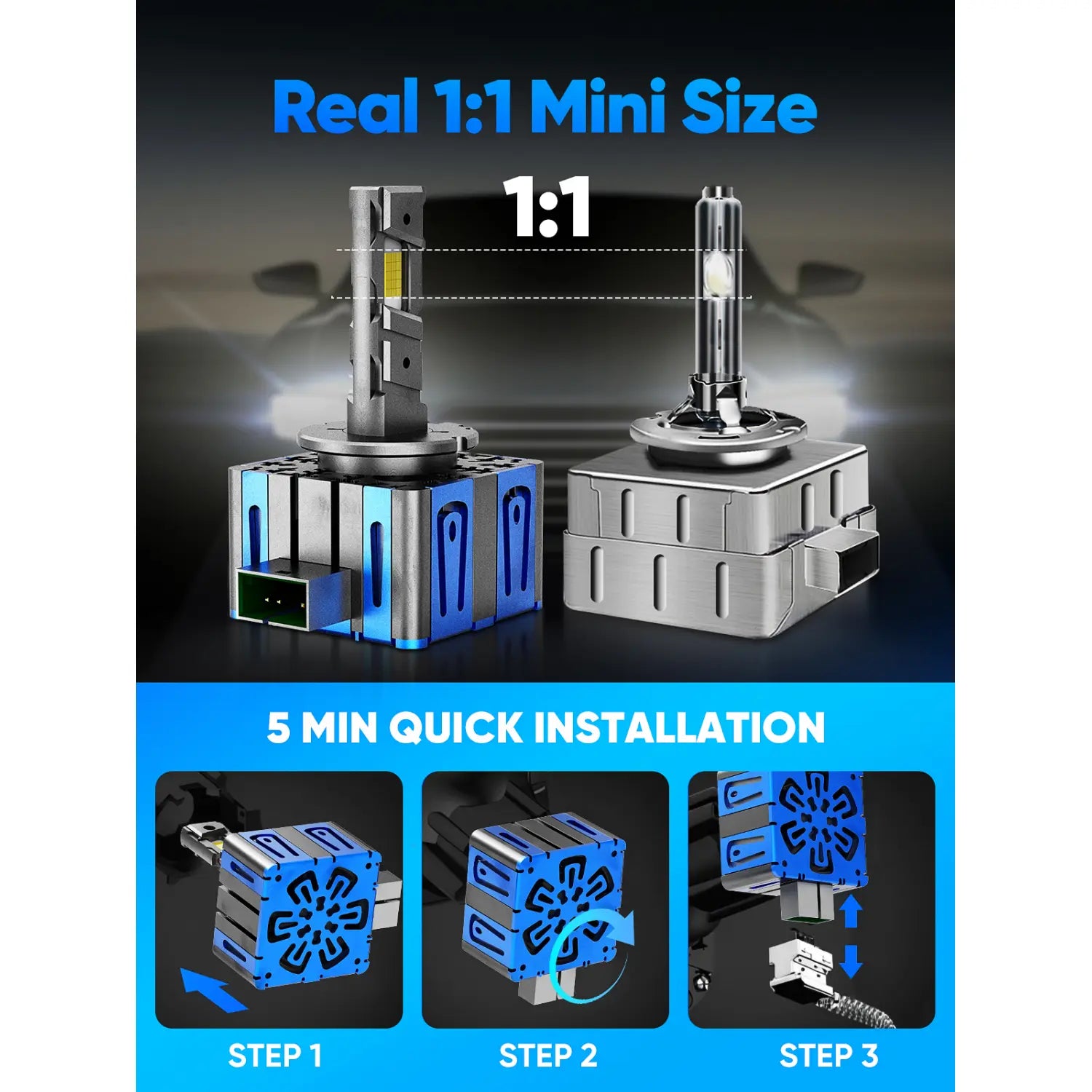 Real 1:1 Mini Size

1:1

5 MIN QUICK INSTALLATION

STEP 1

STEP 2

STEP 3