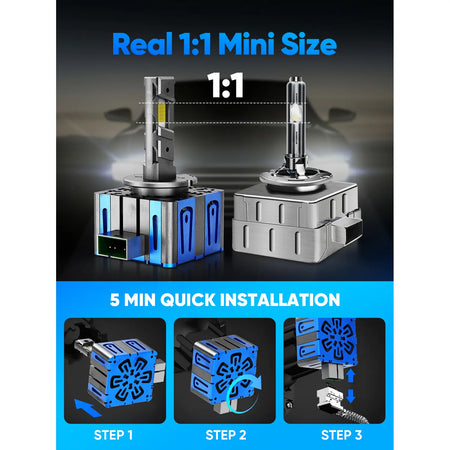 Real 1:1 Mini Size

1:1

5 MIN QUICK INSTALLATION

STEP 1

STEP 2

STEP 3