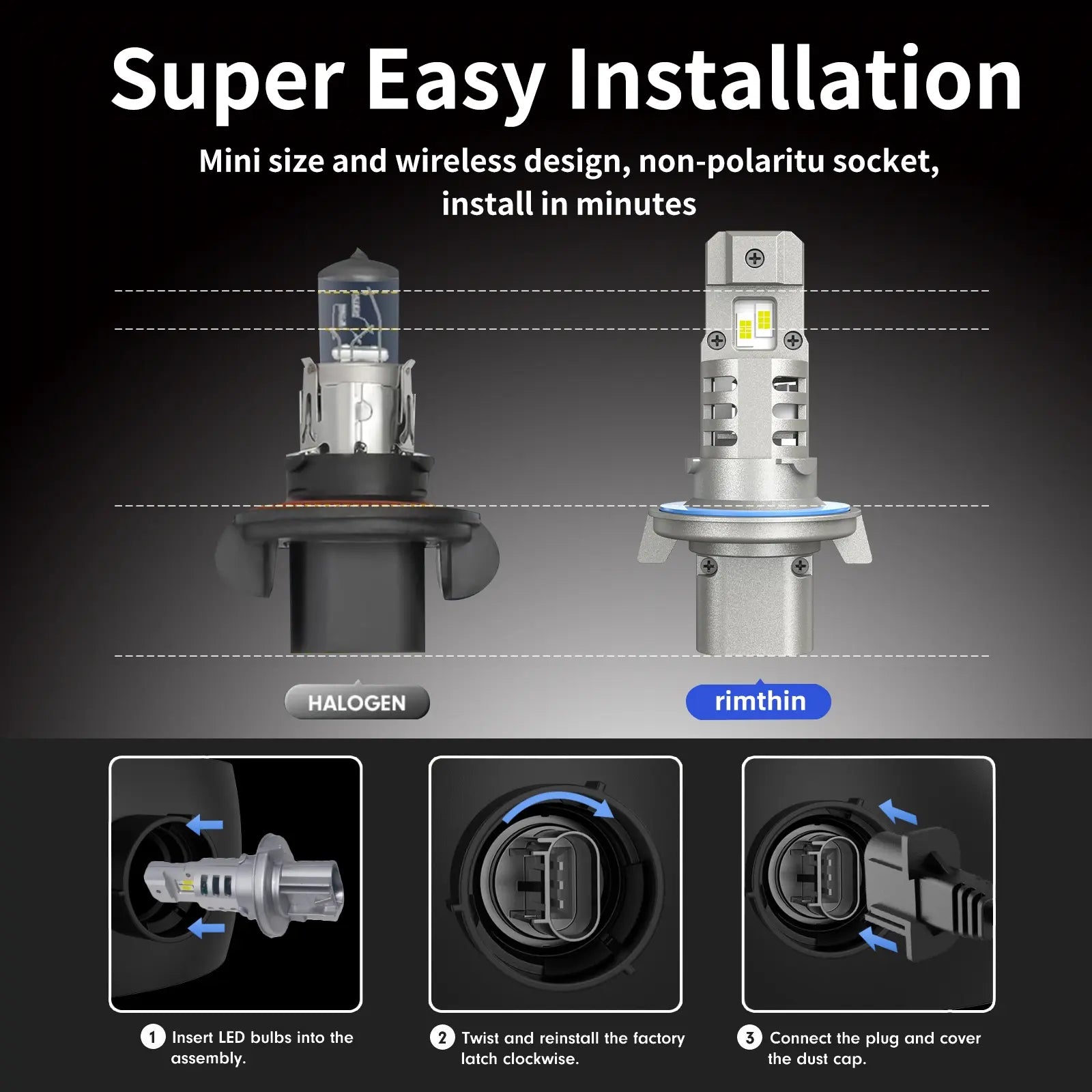 Super Easy Installation

Mini size and wireless design, non-polaritu socket, install in minutes

HALOGEN

rimthin

1 Insert LED bulbs into the assembly.

2 Twist and reinstall the factory latch clockwise.

3 Connect the plug and cover the dust cap.