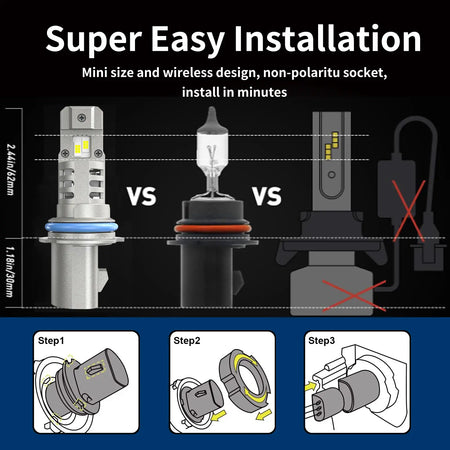 Super Easy Installation

Mini size and wireless design, non-polaritu socket, install in minutes

2.44in/62mm

1.18in/30mm

VS

VS

Step1

Step2

Step3