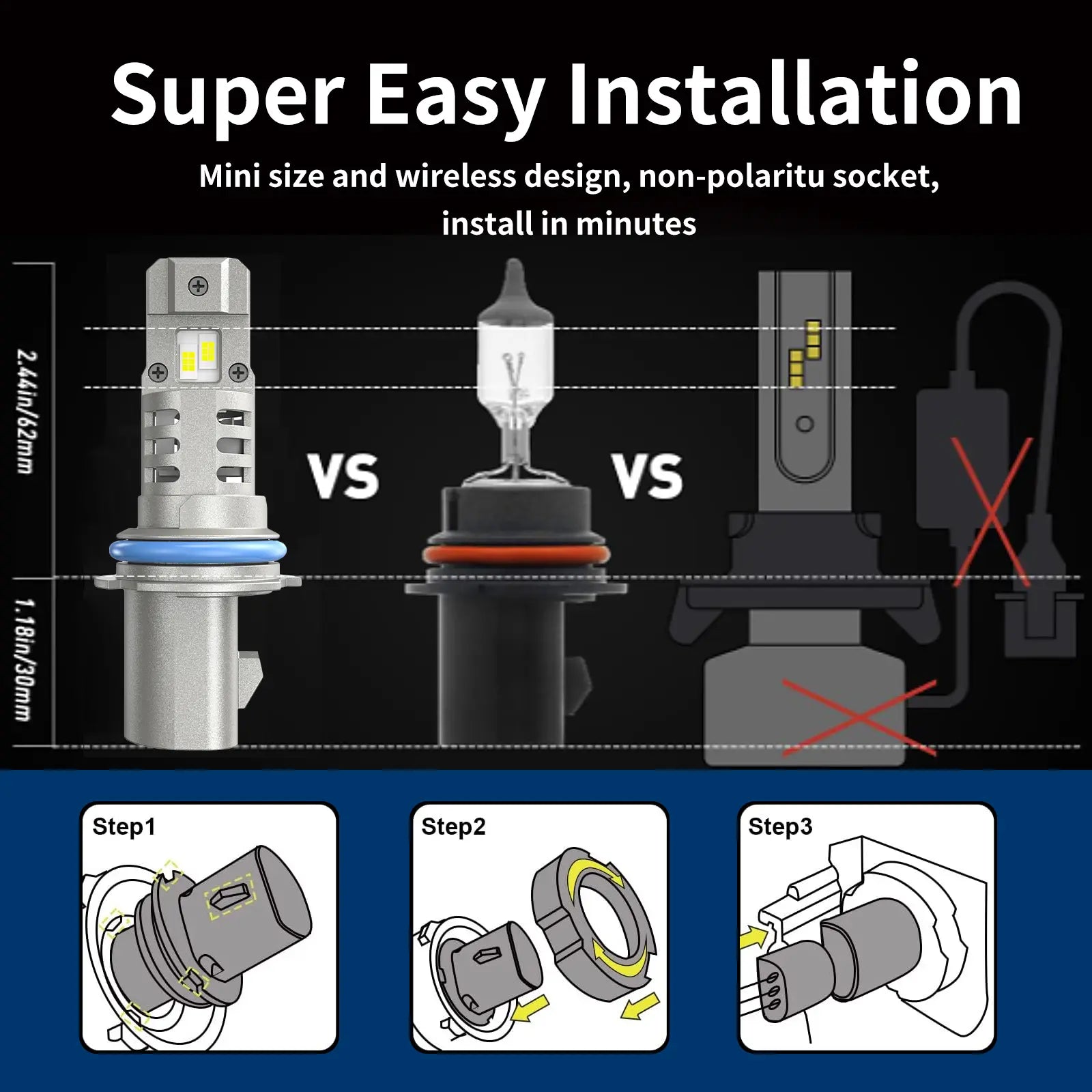 Super Easy Installation

Mini size and wireless design, non-polaritu socket, install in minutes

2.44in/62mm

1.18in/30mm

VS

VS

Step1

Step2

Step3