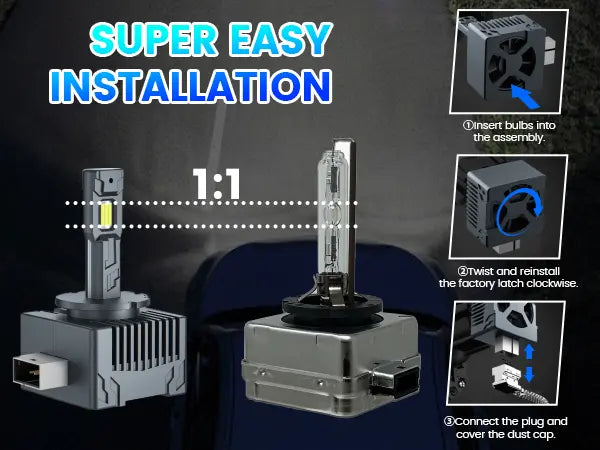 SUPER EASY INSTALLATION

1:1

①Insert bulbs into the assembly.

②Twist and reinstall the factory latch clockwise.

③Connect the plug and cover the dust cap.