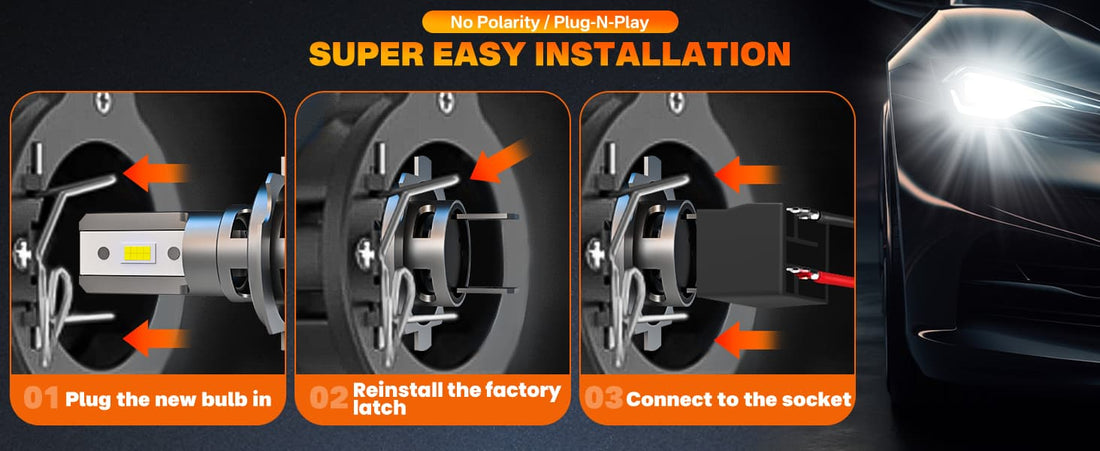 No Polarity / Plug-N-Play

SUPER EASY INSTALLATION

01 Plug the new bulb in

02 Reinstall the factory latch

03 Connect to the socket