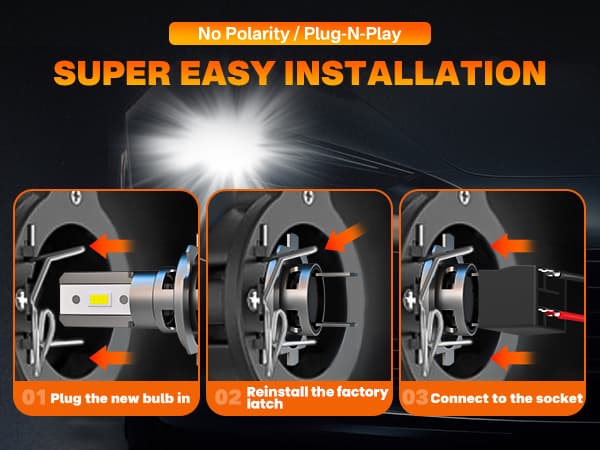 No Polarity / Plug-N-Play

SUPER EASY INSTALLATION

01 Plug the new bulb in

02 Reinstall the factory latch

03 Connect to the socket