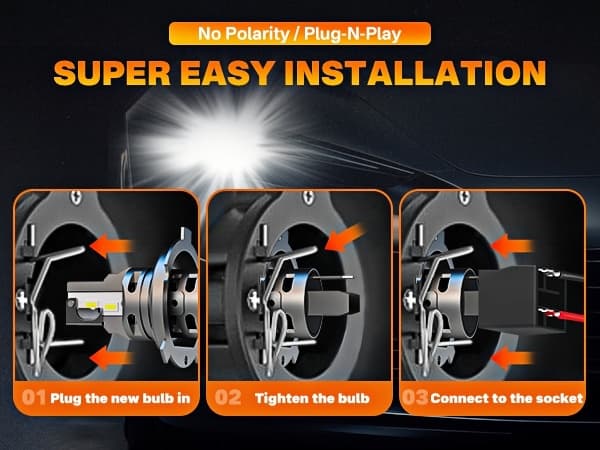 No Polarity / Plug-N-Play

SUPER EASY INSTALLATION

01 Plug the new bulb in

02 Tighten the bulb

03 Connect to the socket