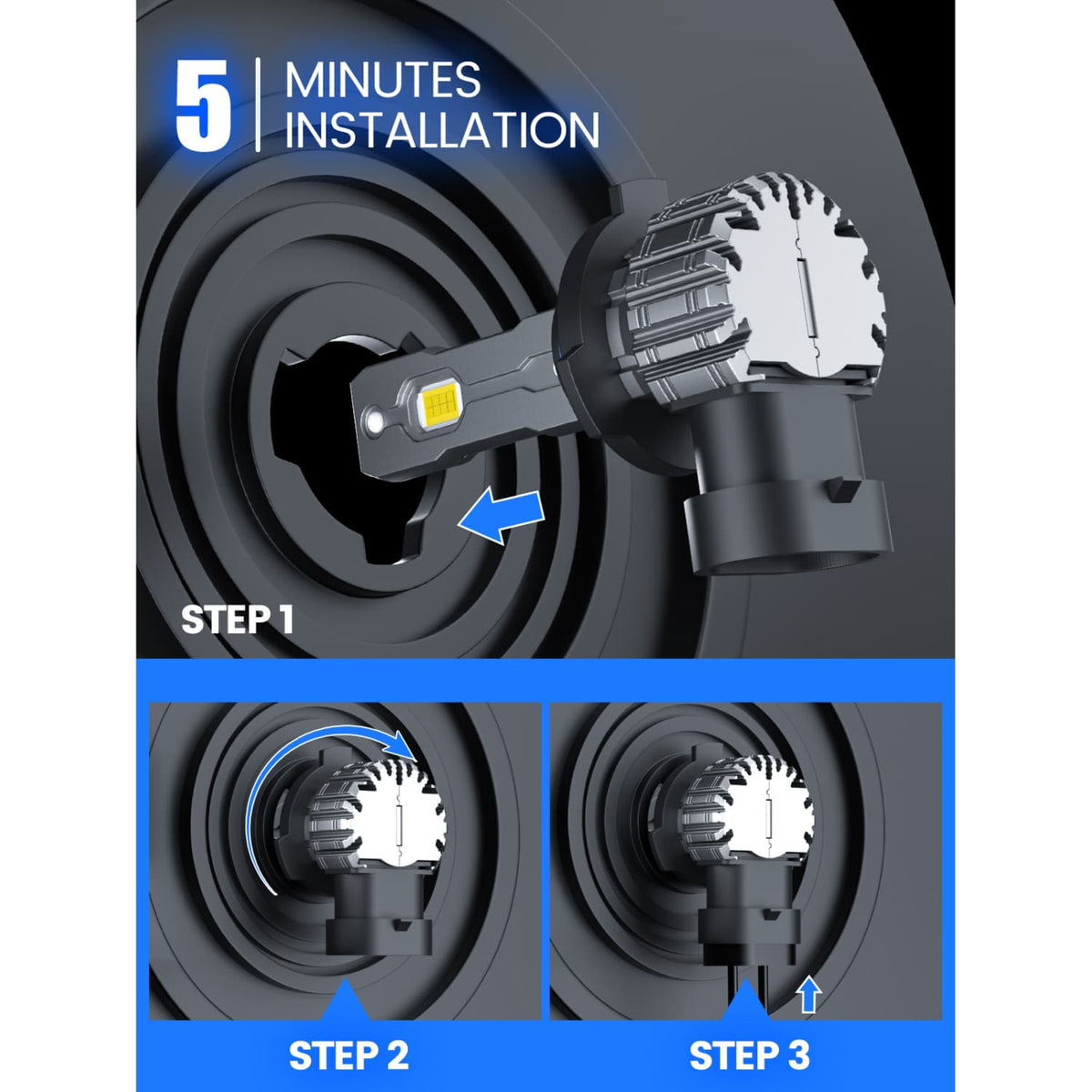 5 MINUTES INSTALLATION

STEP 1

STEP 2

STEP 3