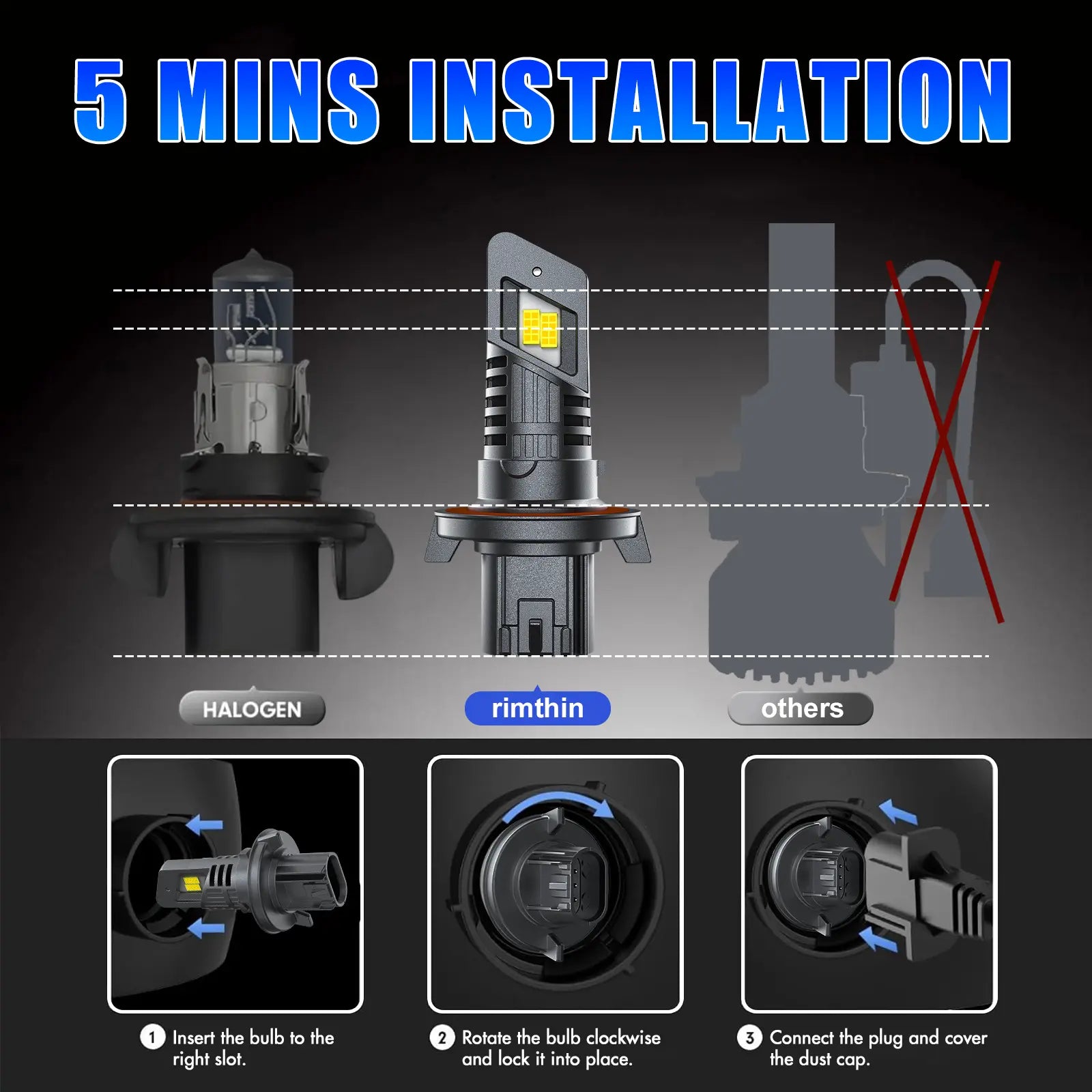 5 MINS INSTALLATION

HALOGEN

rimthin

others

1 Insert the bulb to the right slot.

2 Rotate the bulb clockwise and lock it into place.

3 Connect the plug and cover the dust cap.