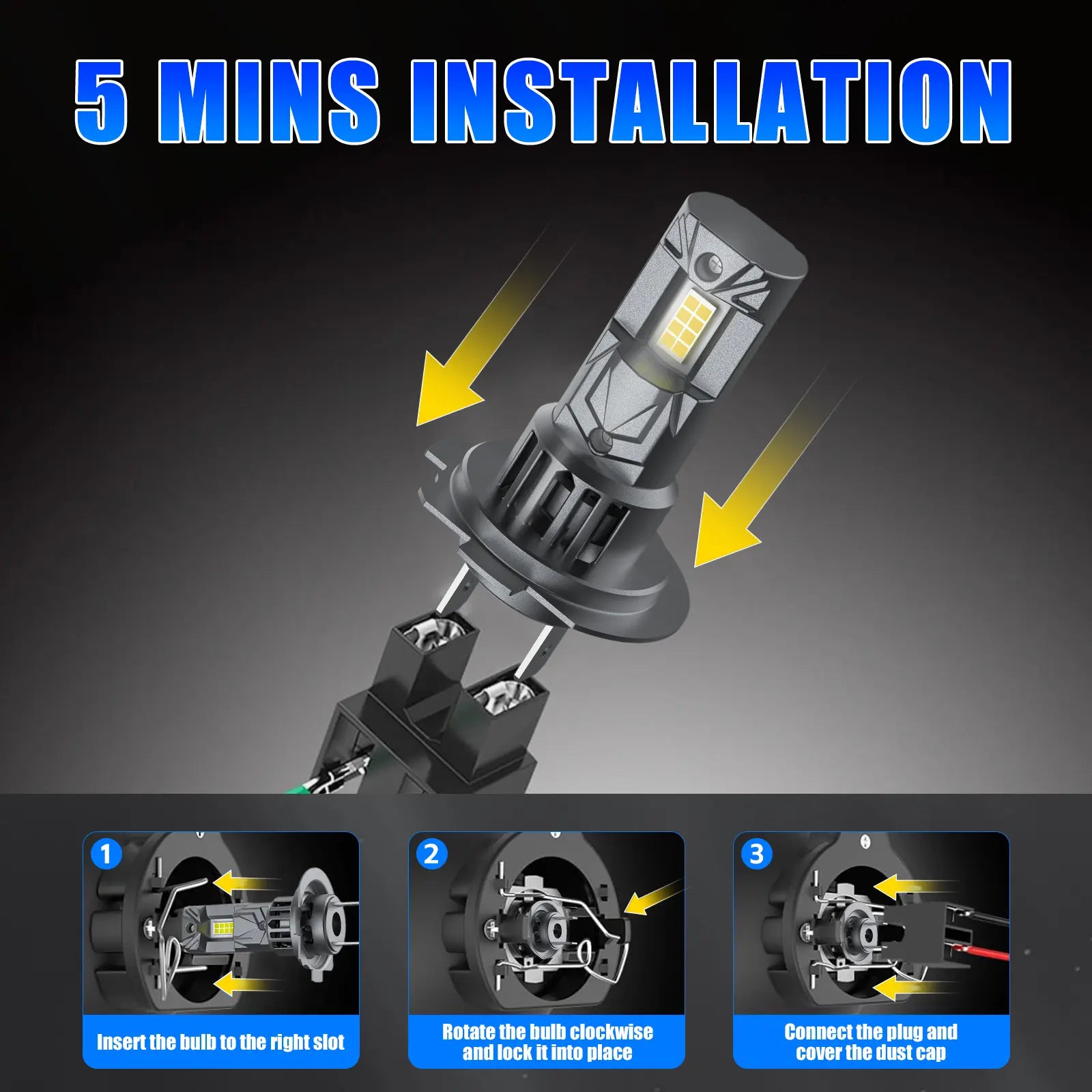 5 MINS INSTALLATION

1
Insert the bulb to the right slot

2
Rotate the bulb clockwise and lock it into place

3
Connect the plug and cover the dust cap